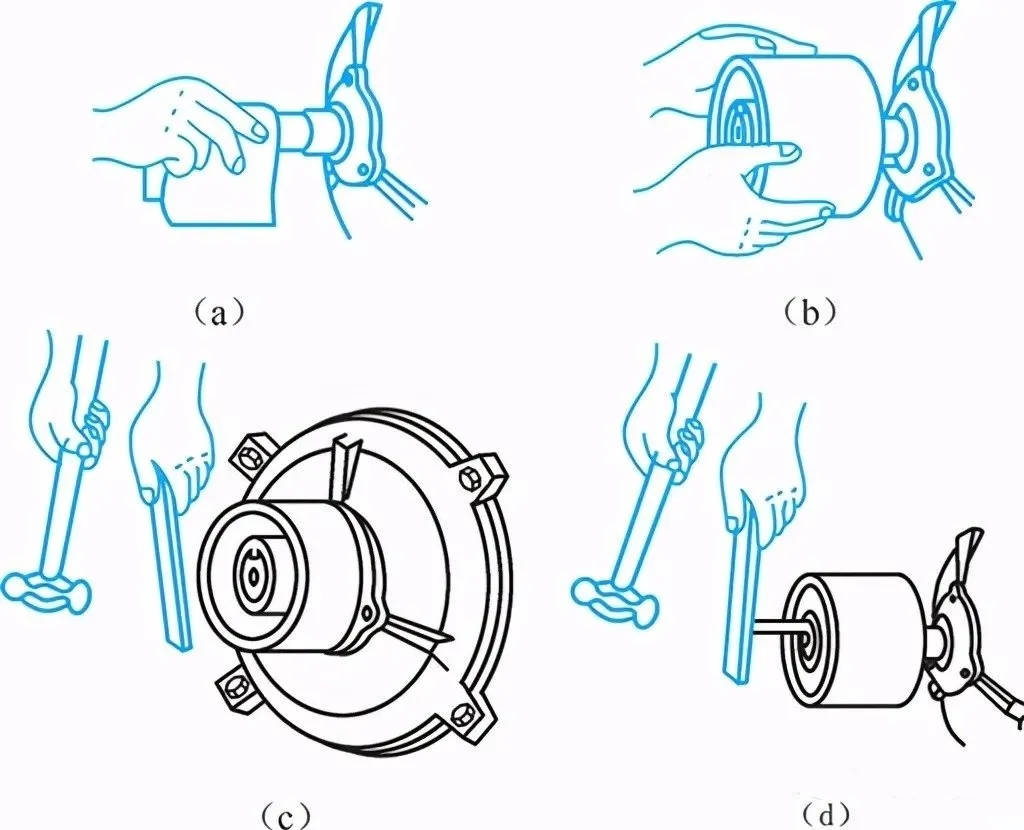 （a）

（b）

（c）

（d）